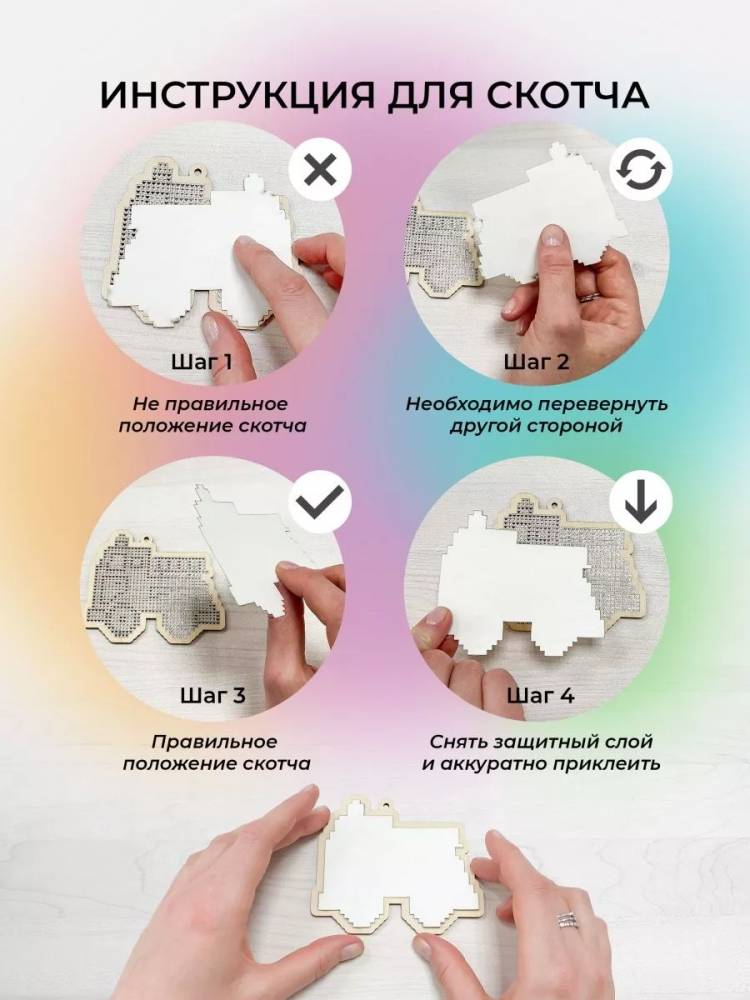 ИНСТРУКЦИЯ ДЛЯ СКОТЧА

Шаг 1

Не правильное положение скотча

Шаг 2

Необходимо перевернуть другой стороной

Шаг 3

Правильное положение скотча

Шаг 4

Снять защитный слой и аккуратно приклеить